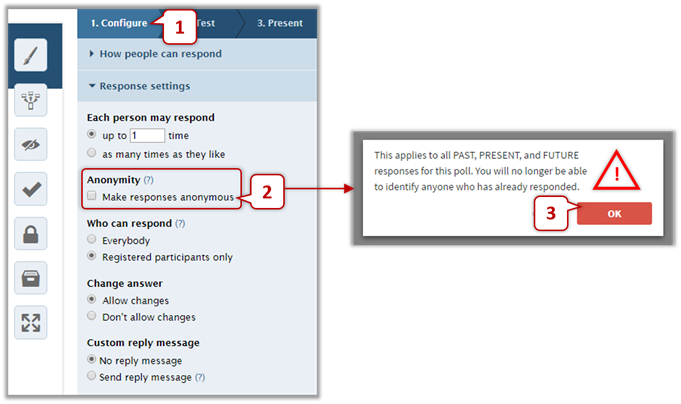 1. Configure 1 Test 3. Present

How people can respond

Response settings

Each person may respond
up to 1 time
as many times as they like

Anonymity (?)
Make responses anonymous 2

Who can respond (?)
Everybody
Registered participants only

Change answer
Allow changes
Don't allow changes

Custom reply message
No reply message
Send reply message (?)

This applies to all PAST, PRESENT, and FUTURE responses for this poll. You will no longer be able to identify anyone who has already responded.

!

3 OK